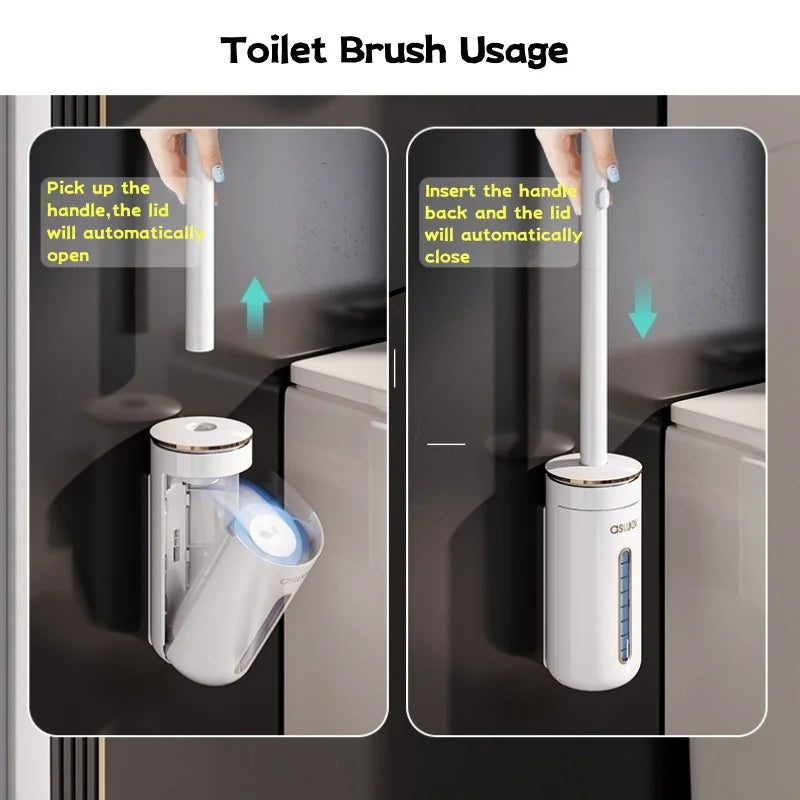 Toilet Brush Usage

Pick up the handle,the lid will automatically open

Insert the handle back and the lid will automatically close

aswei